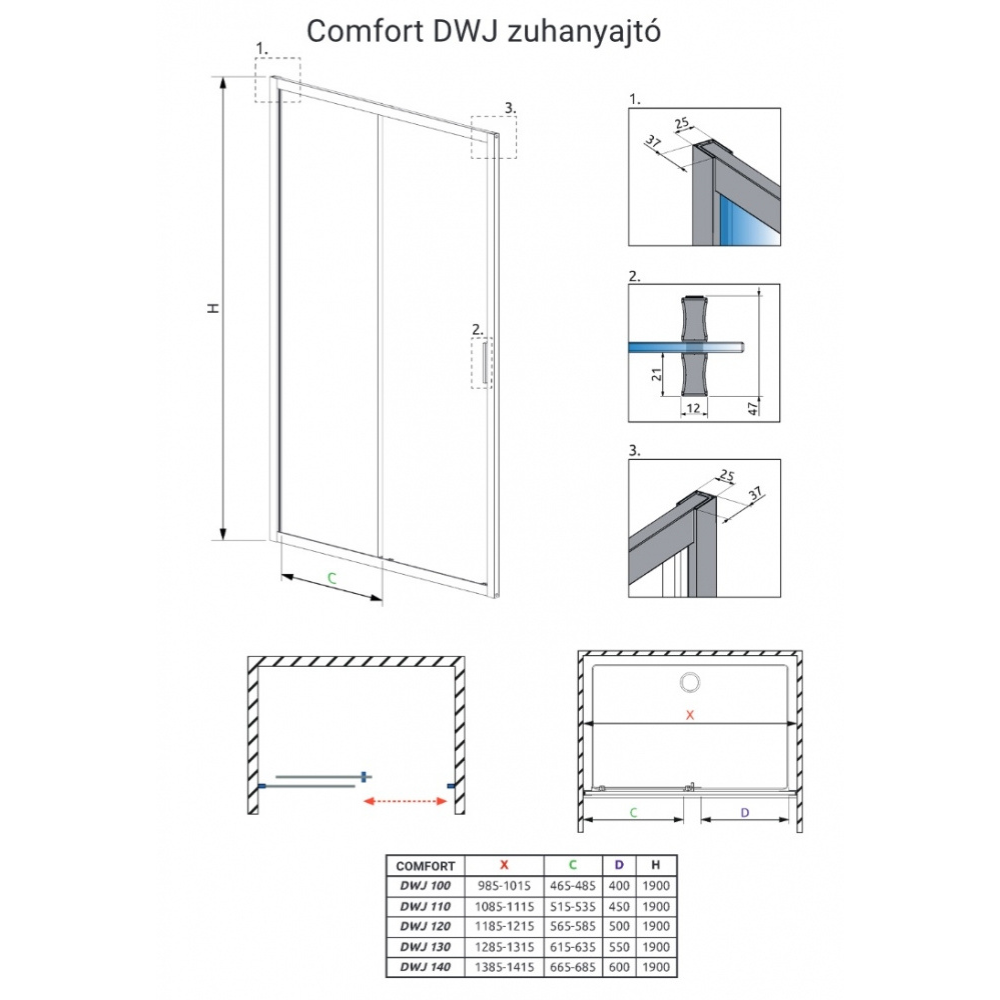 Comfort DWJ zuhanyajtó

1.

3.

H

2.

C

1.

25

37

2.

21

12

47

3.

25

37

X

C

D

| COMFORT | X | C | D | H |
|---|---|---|---|---|
| DWJ 100 | 985-1015 | 465-485 | 400 | 1900 |
| DWJ 110 | 1085-1115 | 515-535 | 450 | 1900 |
| DWJ 120 | 1185-1215 | 565-585 | 500 | 1900 |
| DWJ 130 | 1285-1315 | 615-635 | 550 | 1900 |
| DWJ 140 | 1385-1415 | 665-685 | 600 | 1900 |